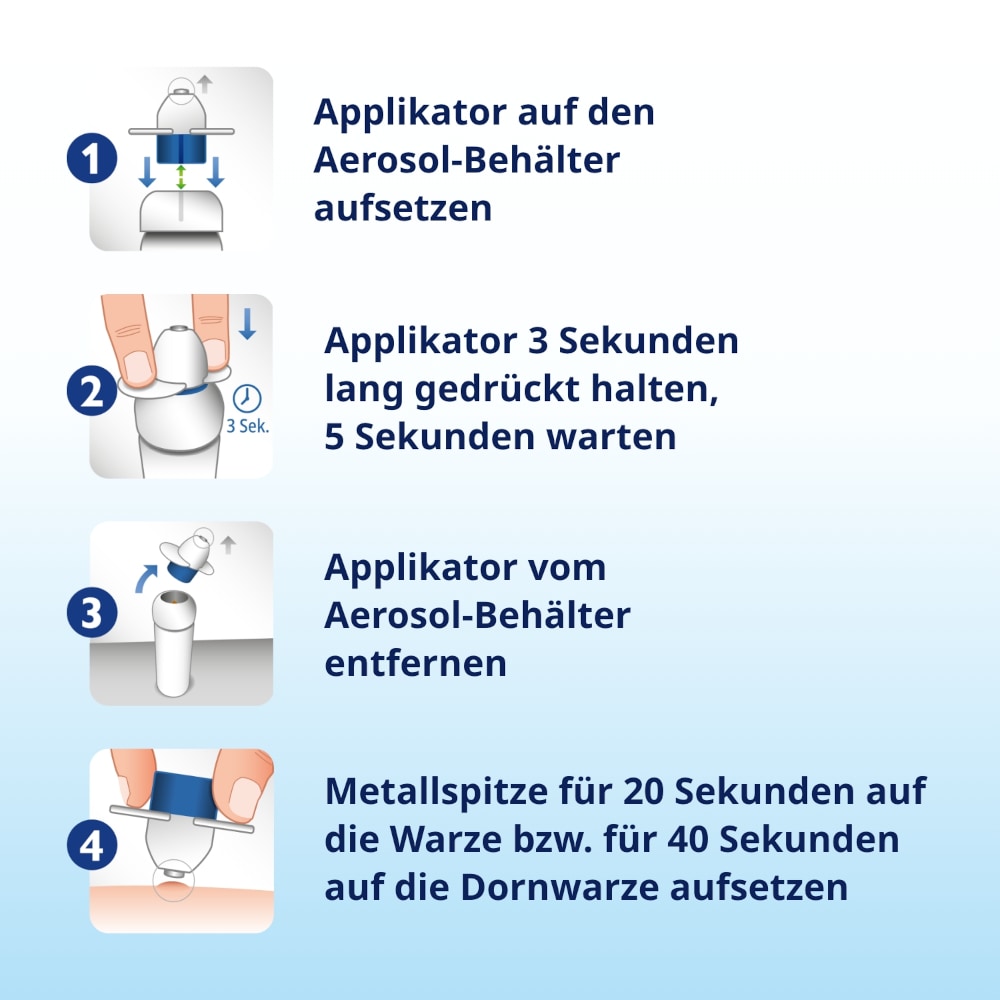 1

Applikator auf den Aerosol-Behälter aufsetzen

2

3 Sek.

Applikator 3 Sekunden lang gedrückt halten, 5 Sekunden warten

3

Applikator vom Aerosol-Behälter entfernen

4

Metallspitze für 20 Sekunden auf die Warze bzw. für 40 Sekunden auf die Dornwarze aufsetzen