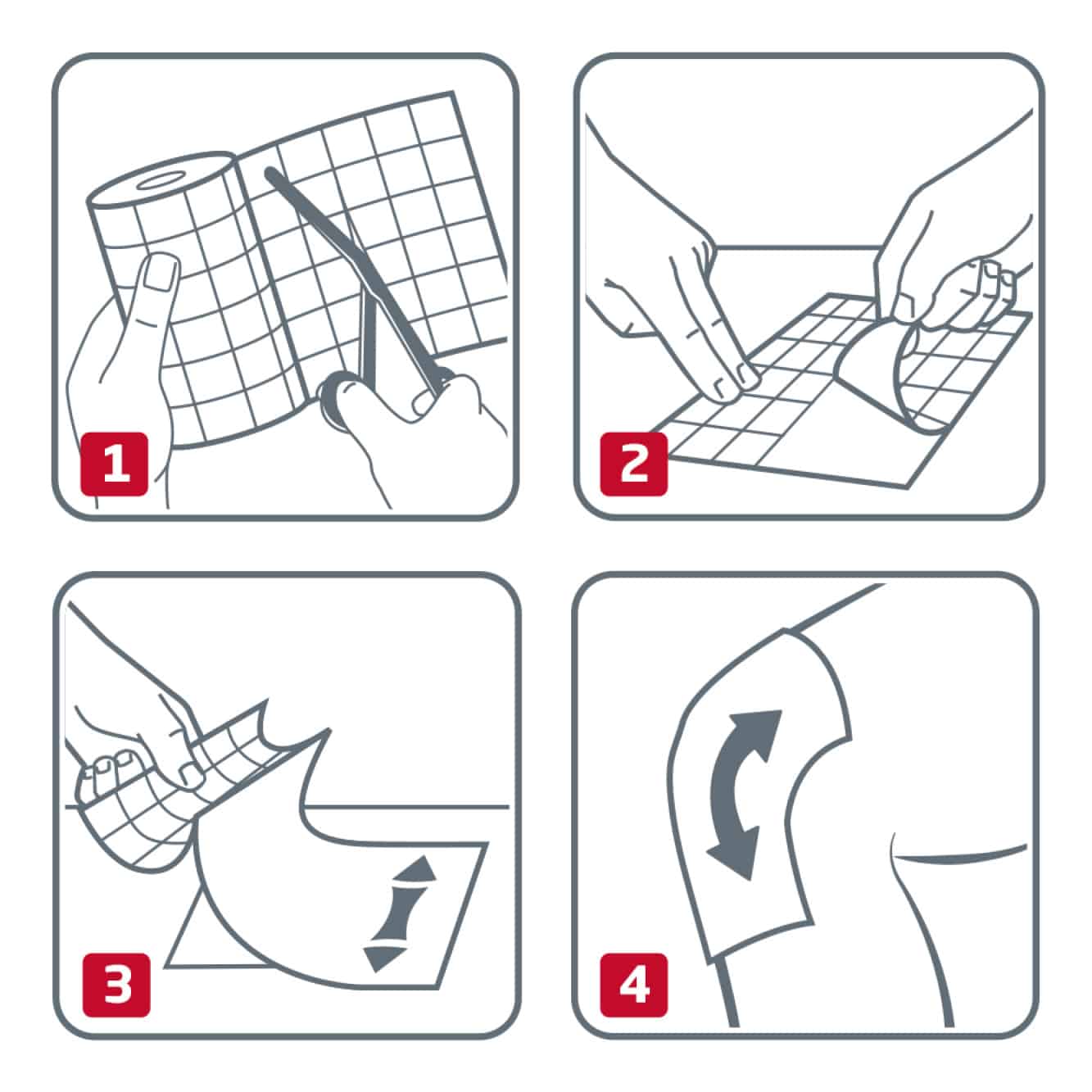 1

2

3

4