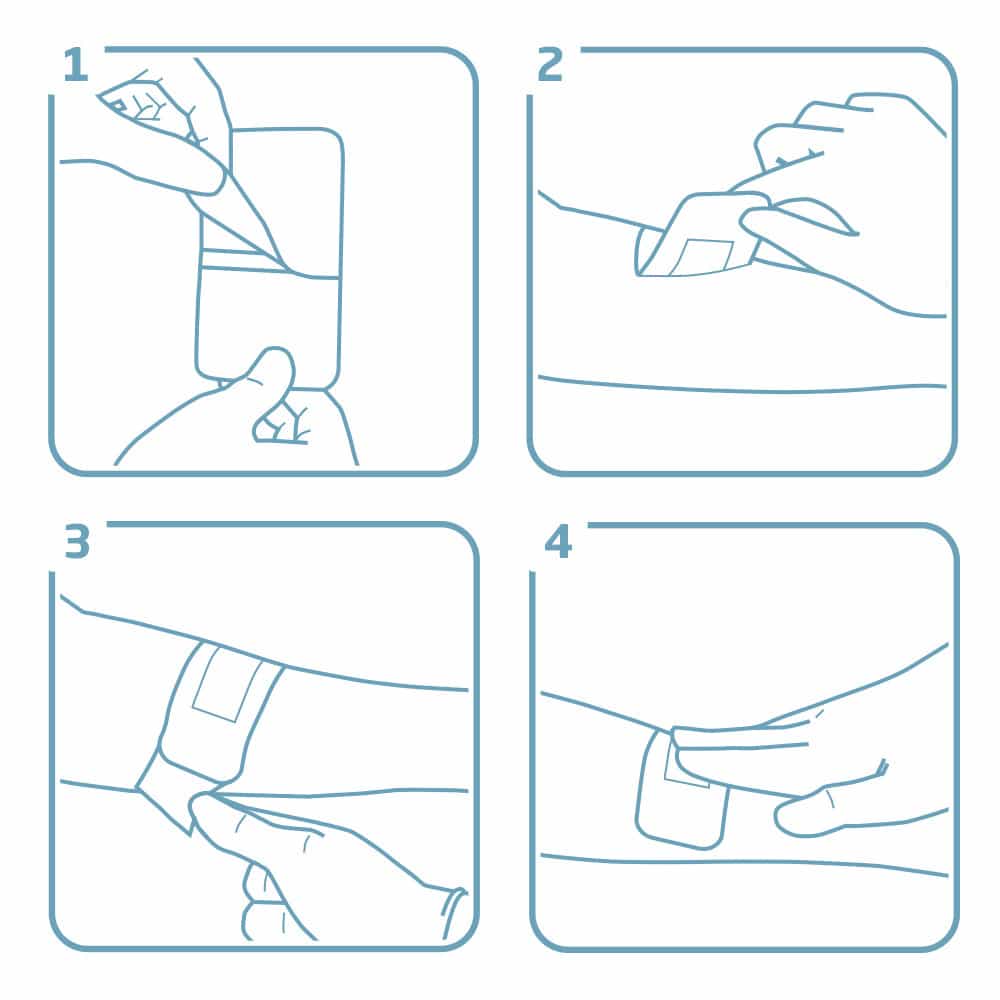 1

2

3

4