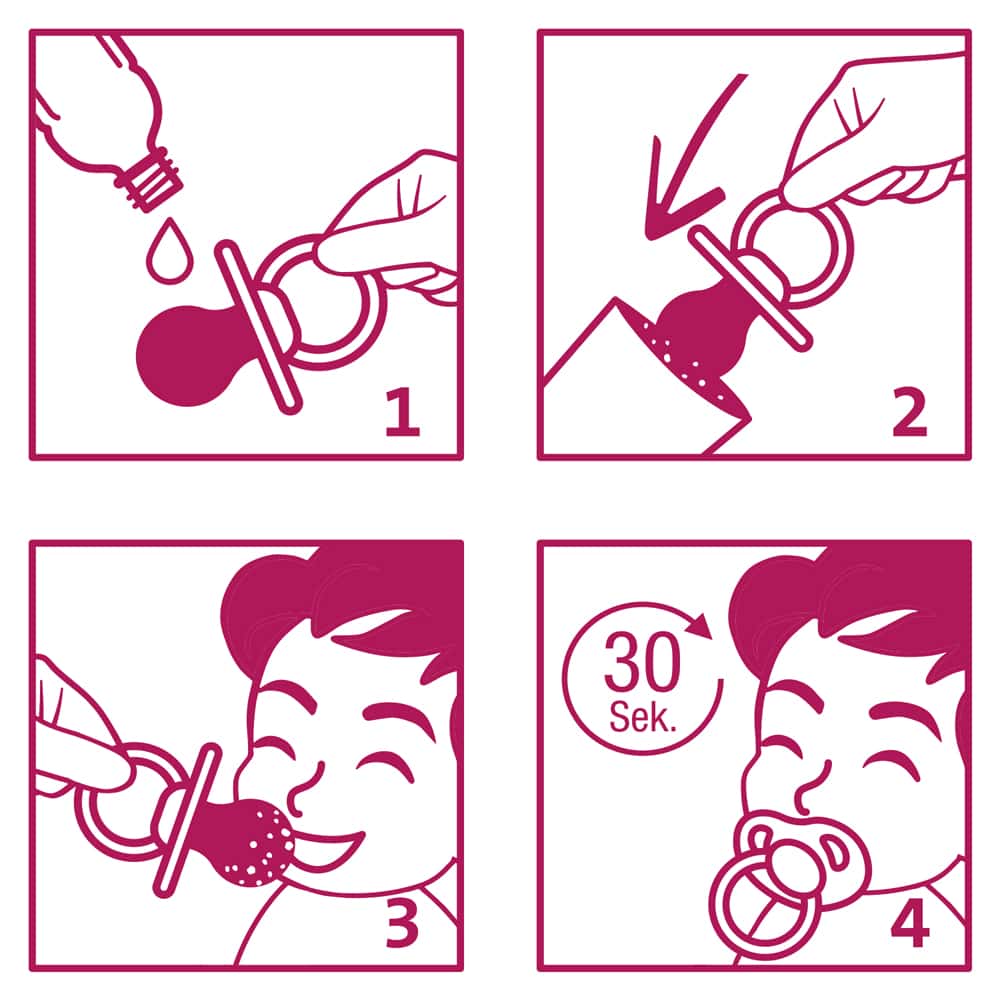 1

2

3

30 Sek.

4