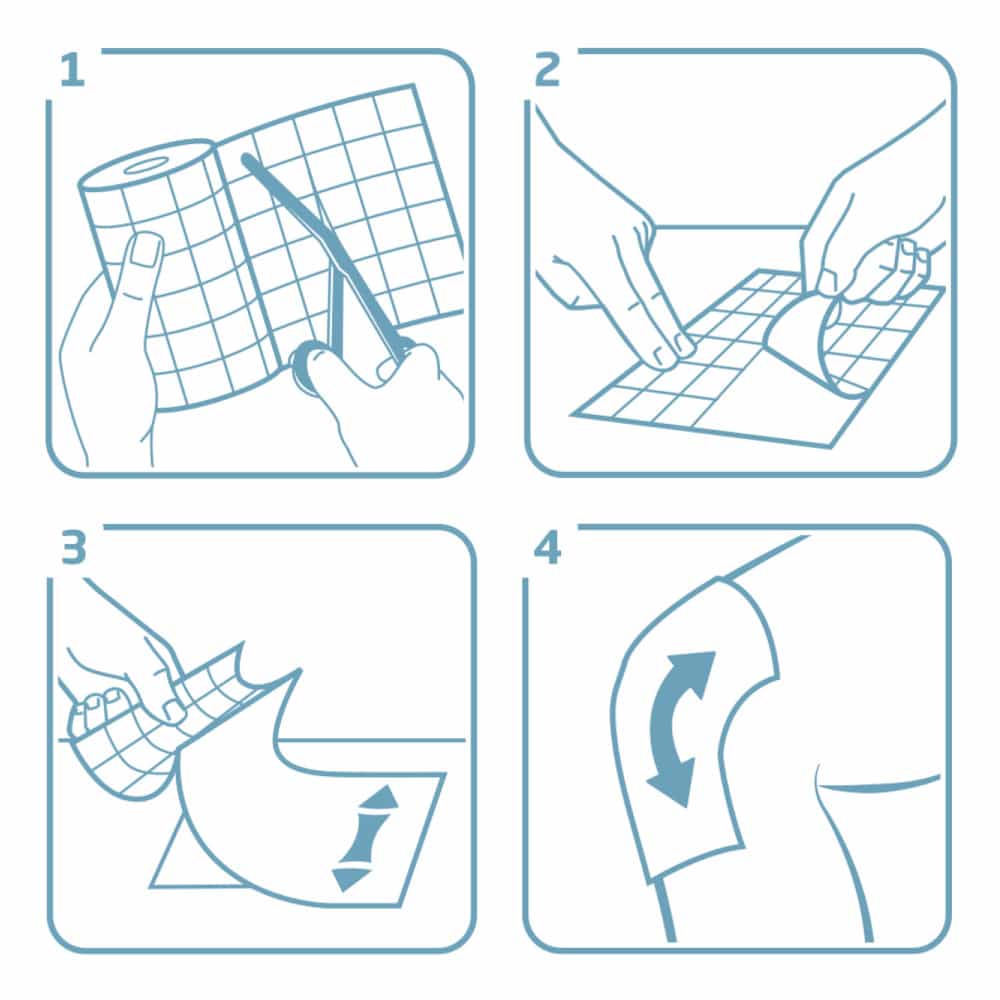 1

2

3

4