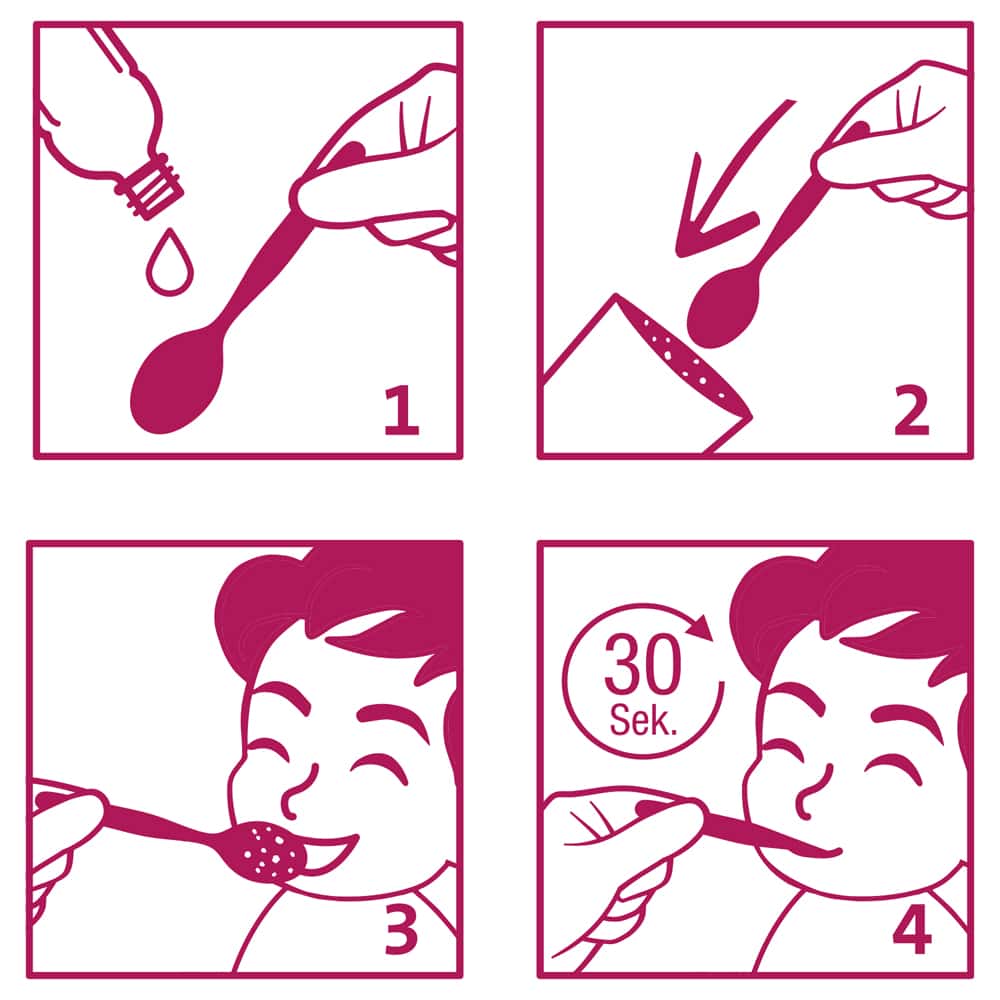 1

2

3

30
Sek.

4