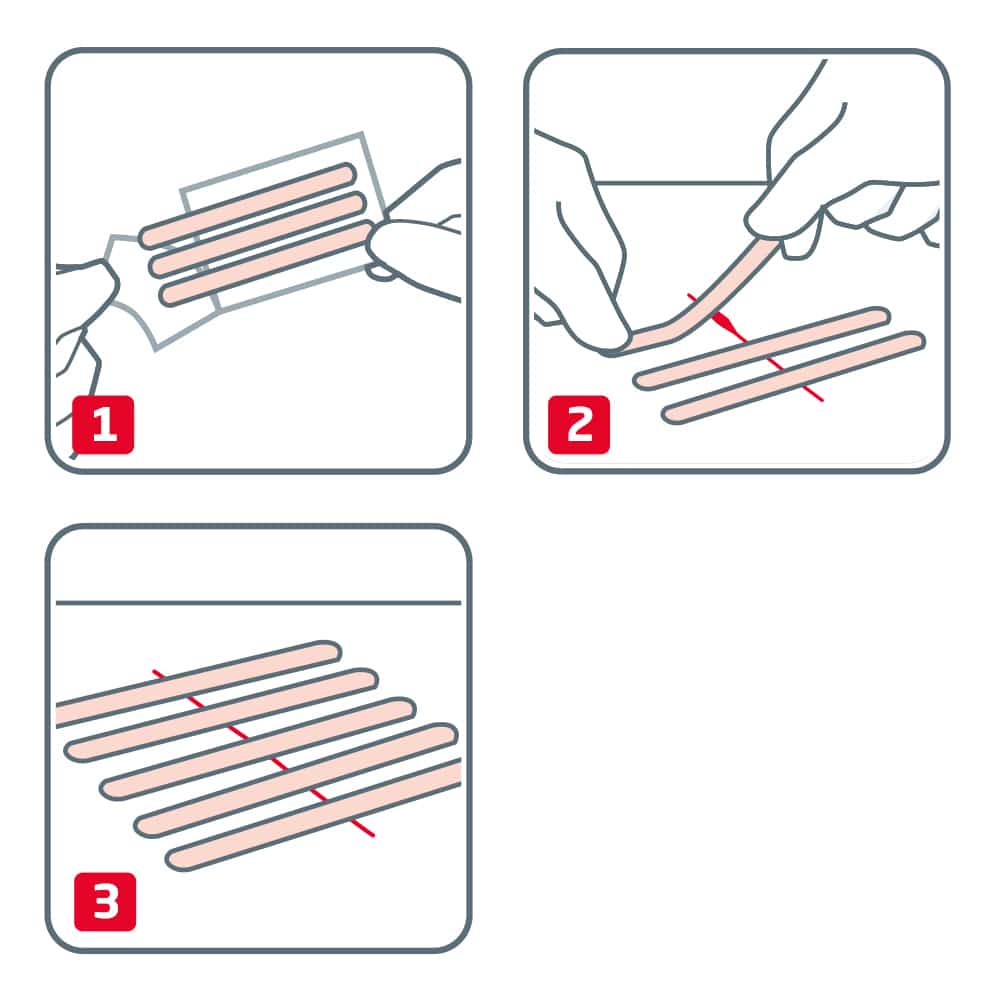 1

2

3